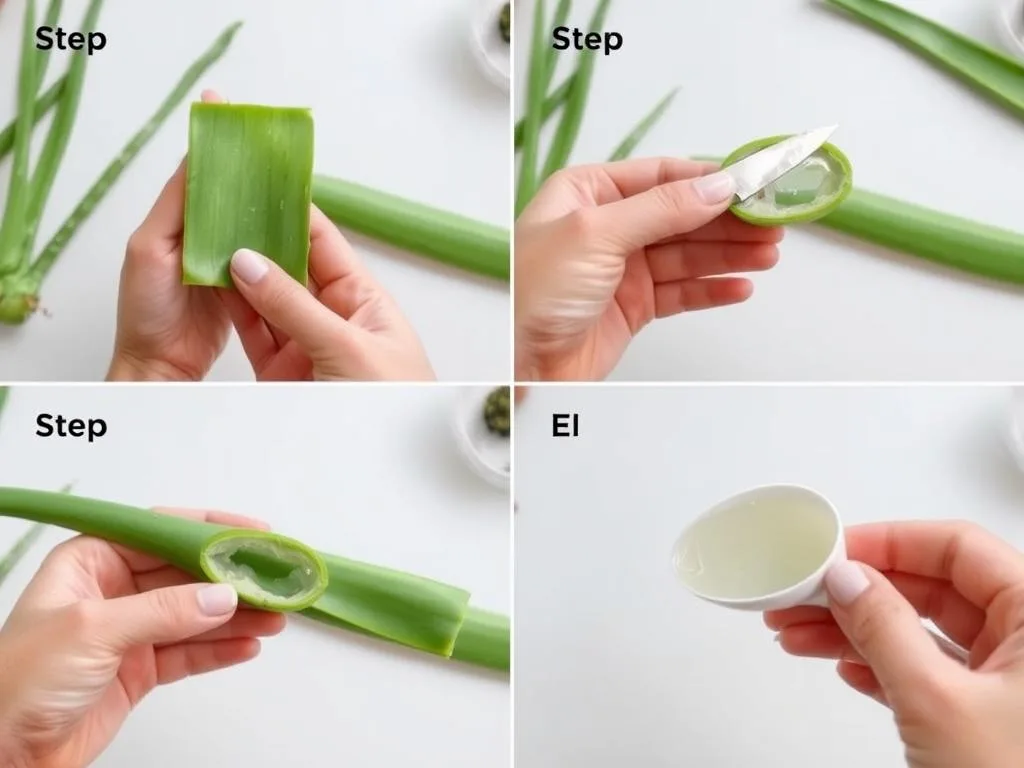 Step

Step

Step

El